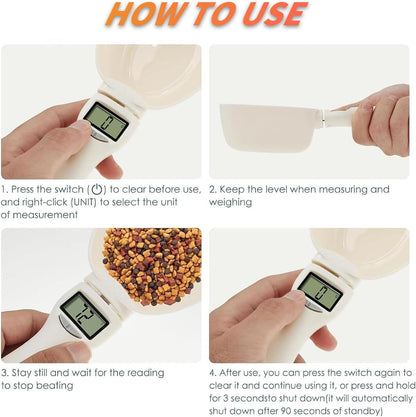 HOW TO USE

0

1. Press the switch (⏻) to clear before use, and right-click (UNIT) to select the unit of measurement

2. Keep the level when measuring and weighing

72

3. Stay still and wait for the reading to stop beating

0

4. After use, you can press the switch again to clear it and continue using it, or press and hold for 3 secondsto shut down(it will automatically shut down after 90 seconds of standby)